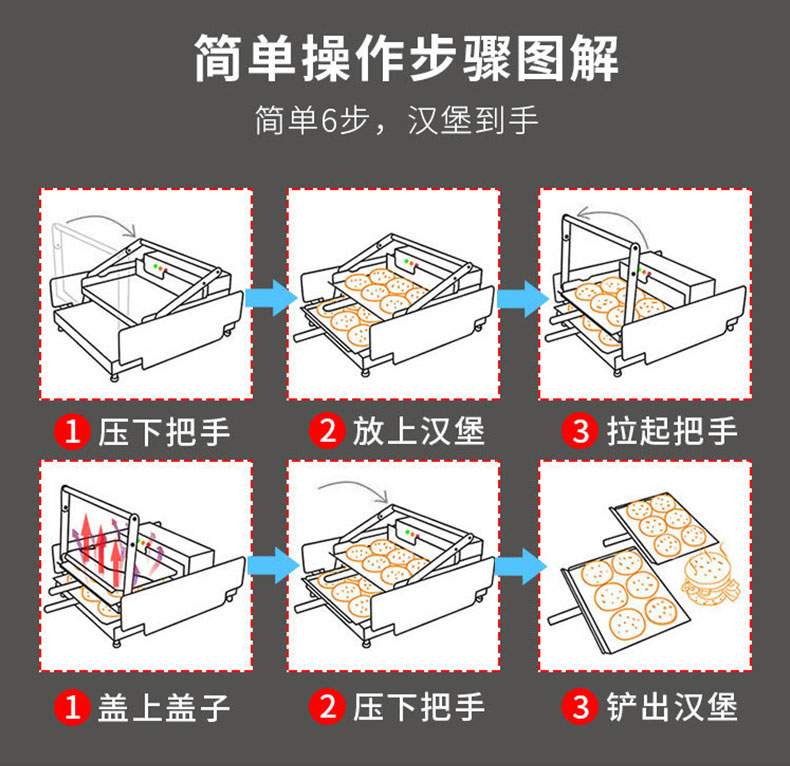 简单操作步骤图解

简单6步，汉堡到手

1 压下把手

2 放上汉堡

3 拉起把手

1 盖上盖子

2 压下把手

3 铲出汉堡